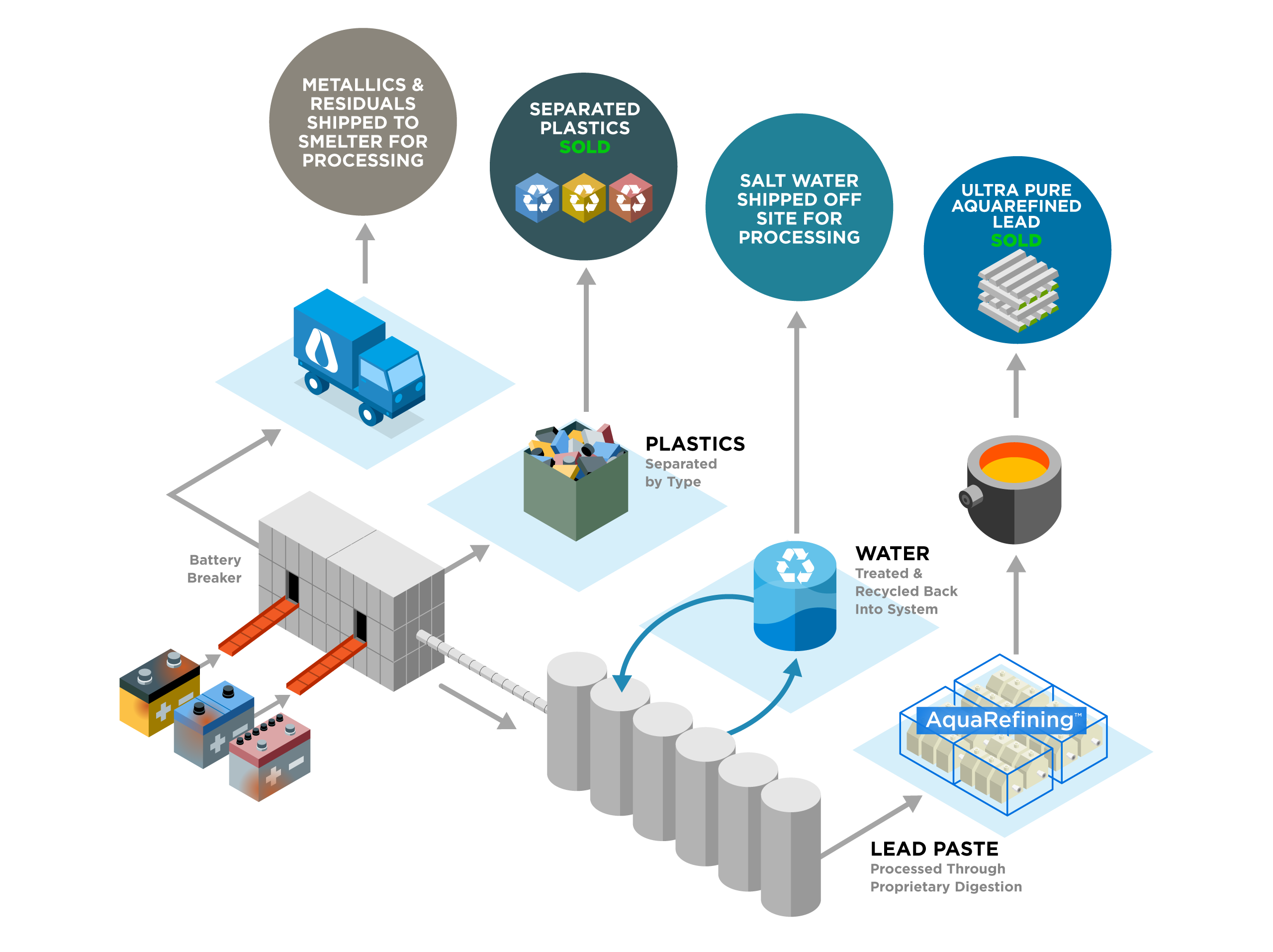 METALLICS & RESIDUALS SHIPPED TO SMELTER FOR PROCESSING

SEPARATED PLASTICS SOLD

SALT WATER SHIPPED OFF SITE FOR PROCESSING

ULTRA PURE AQUAREFINED LEAD SOLD

PLASTICS
Separated by Type

Battery Breaker

WATER
Treated & Recycled Back Into System

AquaRefining™

LEAD PASTE
Processed Through Proprietary Digestion